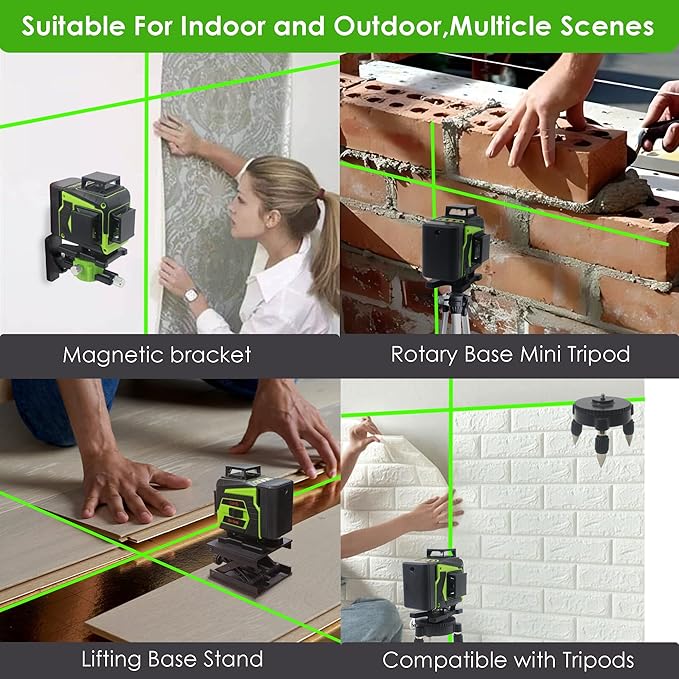 Suitable For Indoor and Outdoor,Multicle Scenes

Magnetic bracket

Rotary Base Mini Tripod

Lifting Base Stand

Compatible with Tripods