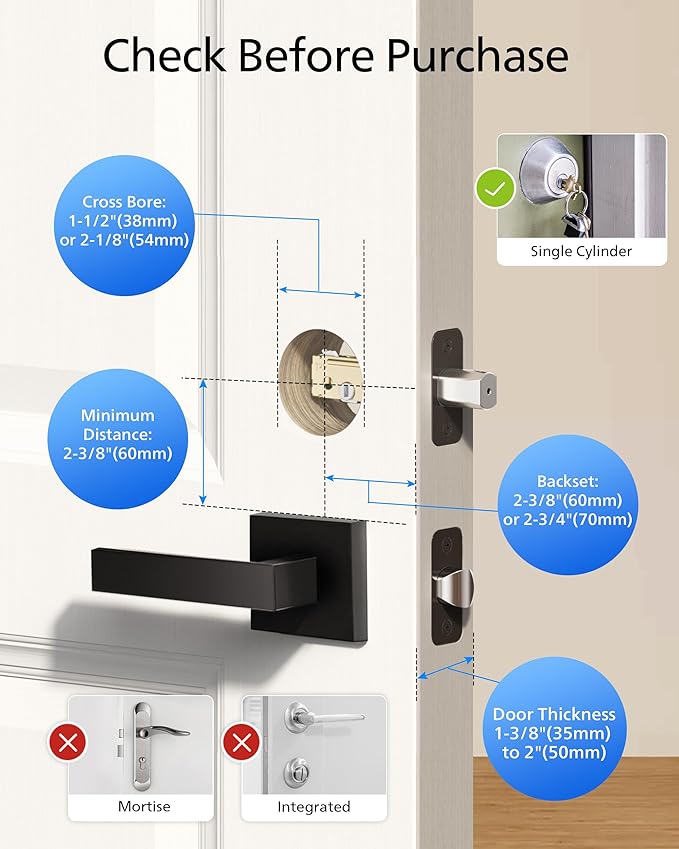 Check Before Purchase

Cross Bore: 1-1/2"(38mm) or 2-1/8"(54mm)

Single Cylinder

Minimum Distance: 2-3/8"(60mm)

Backset: 2-3/8"(60mm) or 2-3/4"(70mm)

Door Thickness 1-3/8"(35mm) to 2"(50mm)

Mortise

Integrated