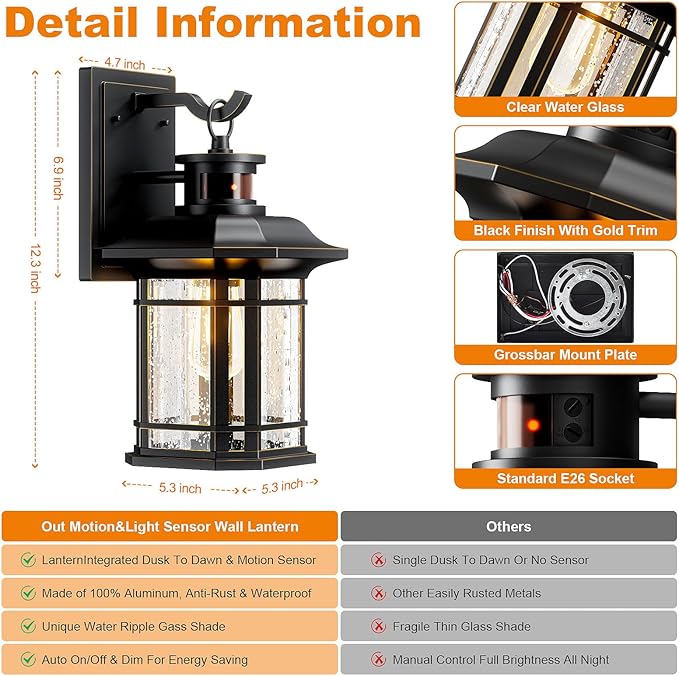 Detail Information

4.7 inch

6.9 inch

12.3 inch

5.3 inch

5.3 inch

Clear Water Glass

Black Finish With Gold Trim

Grossbar Mount Plate

Standard E26 Socket

| Out Motion&Light Sensor Wall Lantern | Others |
|---|---|
| LanternIntegrated Dusk To Dawn & Motion Sensor | Single Dusk To Dawn Or No Sensor |
| Made of 100% Aluminum, Anti-Rust & Waterproof | Other Easily Rusted Metals |
| Unique Water Ripple Gass Shade | Fragile Thin Glass Shade |
| Auto On/Off & Dim For Energy Saving | Manual Control Full Brightness All Night |