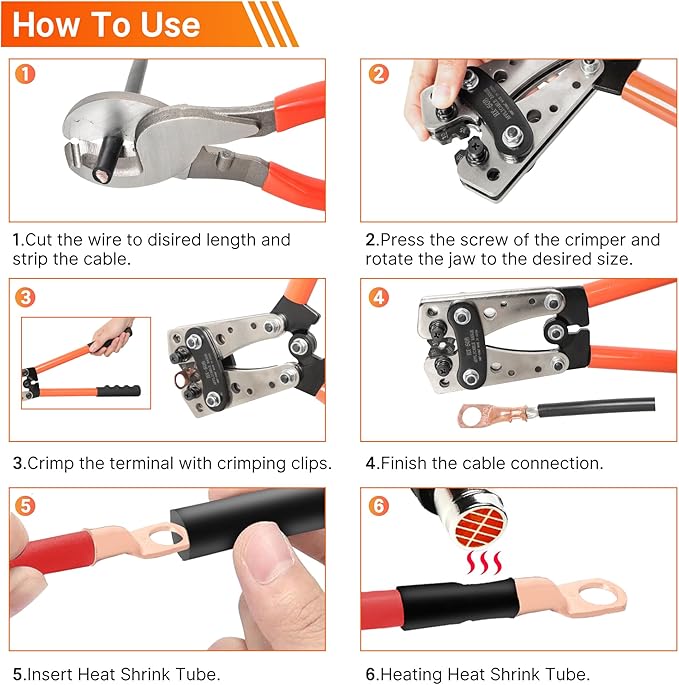 How To Use

1

1.Cut the wire to disired length and strip the cable.

2

2.Press the screw of the crimper and rotate the jaw to the desired size.

3

3.Crimp the terminal with crimping clips.

4

4.Finish the cable connection.

5

5.Insert Heat Shrink Tube.

6

6.Heating Heat Shrink Tube.