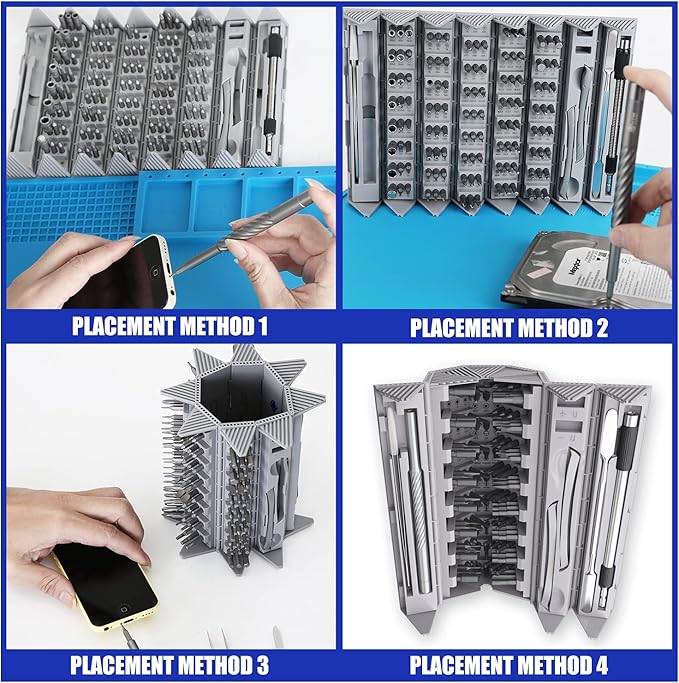 PLACEMENT METHOD 1

PLACEMENT METHOD 2

PLACEMENT METHOD 3

PLACEMENT METHOD 4