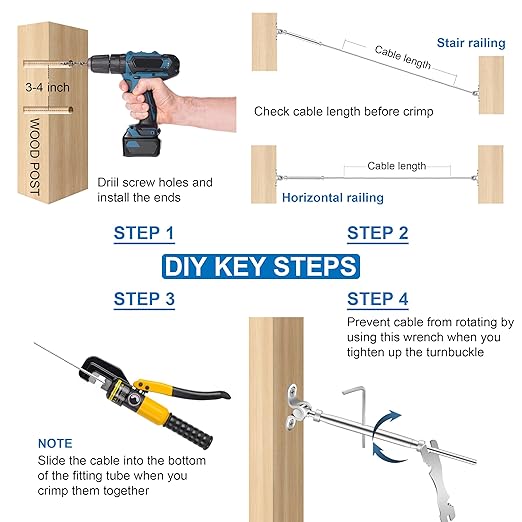 3-4 inch

WOOD POST

Driil screw holes and install the ends

Stair railing

Cable length

Check cable length before crimp

Cable length

Horizontal railing

STEP 1

STEP 2

DIY KEY STEPS

STEP 3

STEP 4

Prevent cable from rotating by using this wrench when you tighten up the turnbuckle

NOTE
Slide the cable into the bottom of the fitting tube when you crimp them together