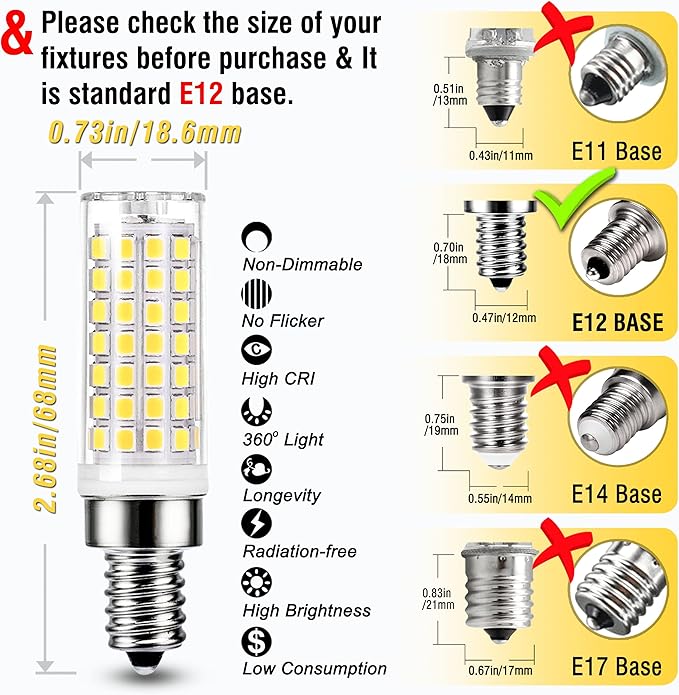 & Please check the size of your fixtures before purchase & It is standard E12 base.

0.73in/18.6mm

2.68in/68mm

Non-Dimmable

No Flicker

High CRI

360° Light

Longevity

Radiation-free

High Brightness

Low Consumption

0.51in /13mm

0.43in/11mm

E11 Base

0.70in /18mm

0.47in/12mm

E12 BASE

0.75in /19mm

0.55in/14mm

E14 Base

0.83in /21mm

0.67in/17mm

E17 Base