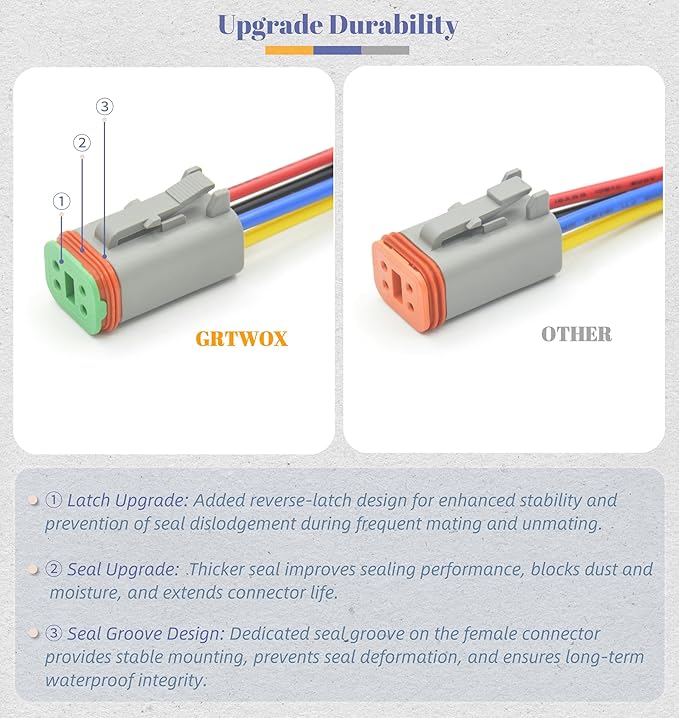 Upgrade Durability

③
②
①

GRTWOX

OTHER

① Latch Upgrade: Added reverse-latch design for enhanced stability and prevention of seal dislodgement during frequent mating and unmating.

② Seal Upgrade: Thicker seal improves sealing performance, blocks dust and moisture, and extends connector life.

③ Seal Groove Design: Dedicated seal groove on the female connector provides stable mounting, prevents seal deformation, and ensures long-term waterproof integrity.