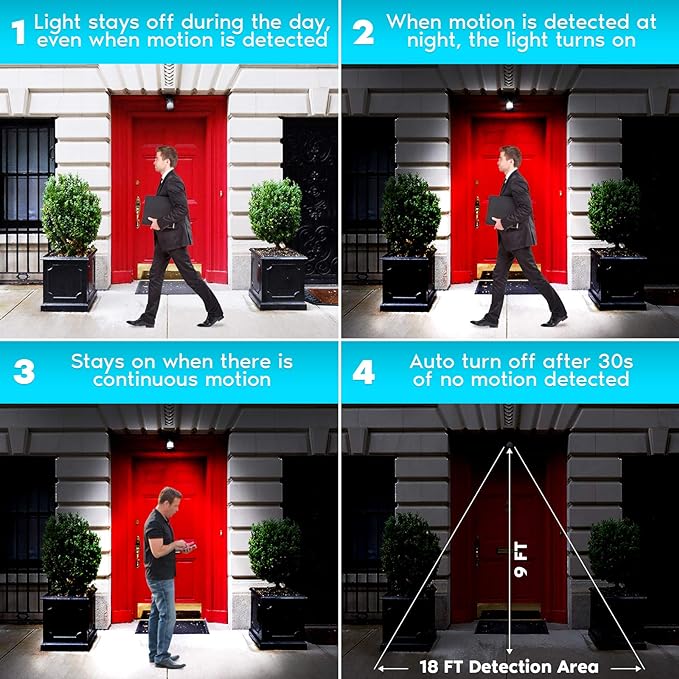 1 Light stays off during the day, even when motion is detected

2 When motion is detected at night, the light turns on

3 Stays on when there is continuous motion

4 Auto turn off after 30s of no motion detected

9 FT

18 FT Detection Area