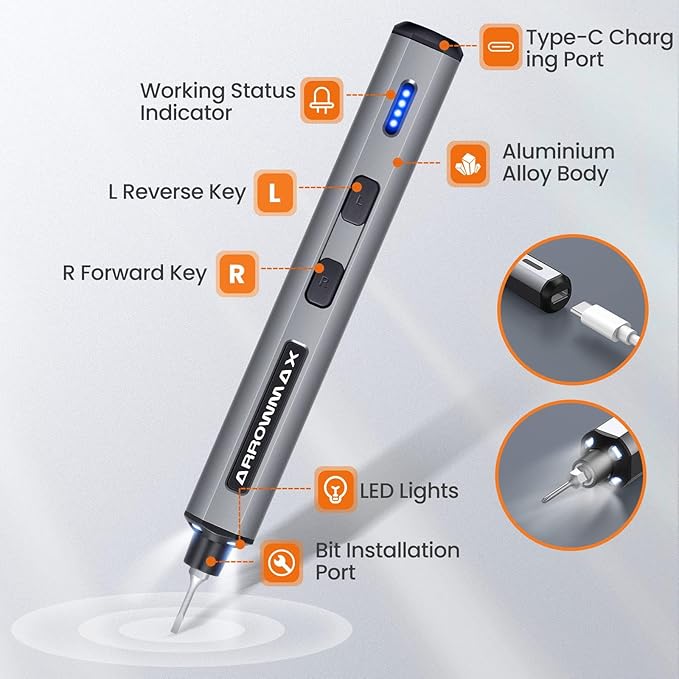 Type-C Charg ing Port

Working Status Indicator

Aluminium Alloy Body

L Reverse Key L

L

R Forward Key R

R

ARROWMAX

LED Lights

Bit Installation Port