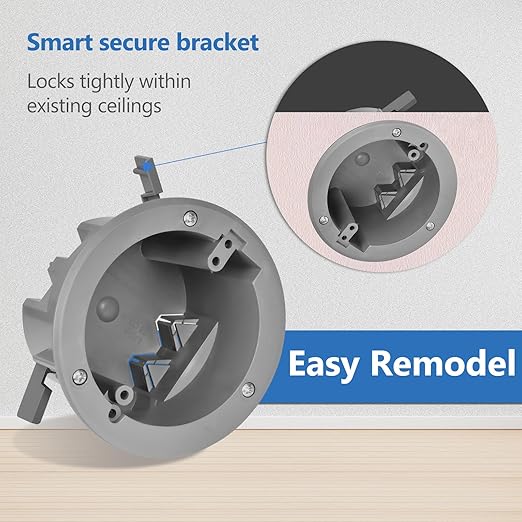 Smart secure bracket

Locks tightly within existing ceilings

Easy Remodel