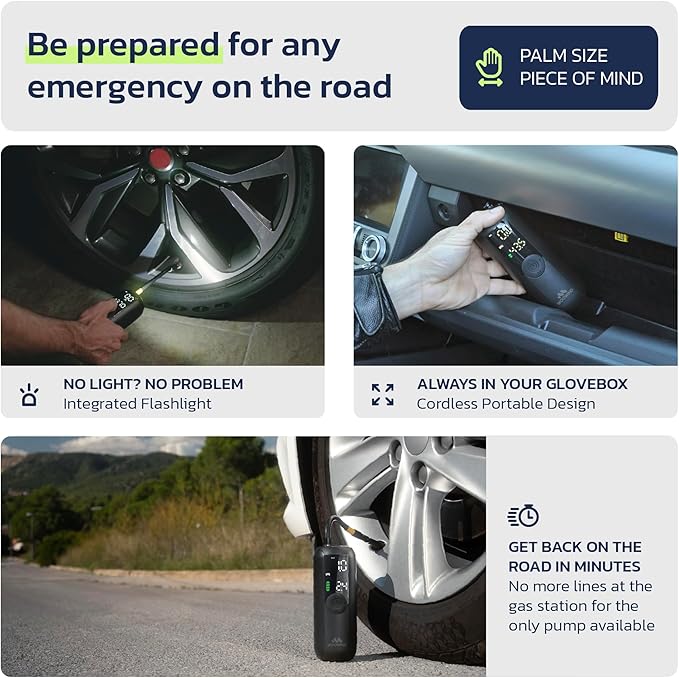 Be prepared for any emergency on the road

PALM SIZE
PIECE OF MIND

NO LIGHT? NO PROBLEM
Integrated Flashlight

ALWAYS IN YOUR GLOVEBOX
Cordless Portable Design

GET BACK ON THE ROAD IN MINUTES
No more lines at the gas station for the only pump available