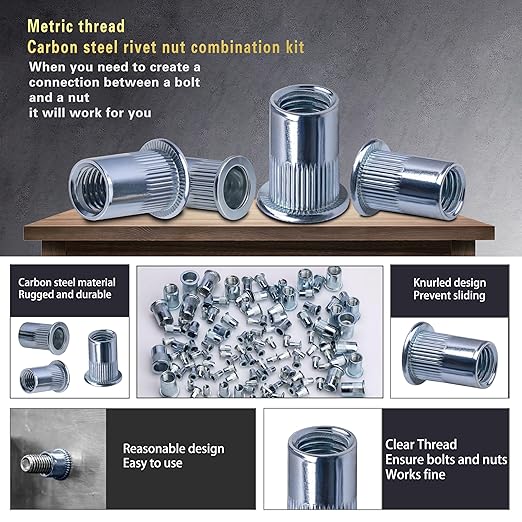 Metric thread
Carbon steel rivet nut combination kit
When you need to create a connection between a bolt and a nut
it will work for you

Carbon steel material
Rugged and durable

Knurled design
Prevent sliding

Reasonable design
Easy to use

Clear Thread
Ensure bolts and nuts
Works fine