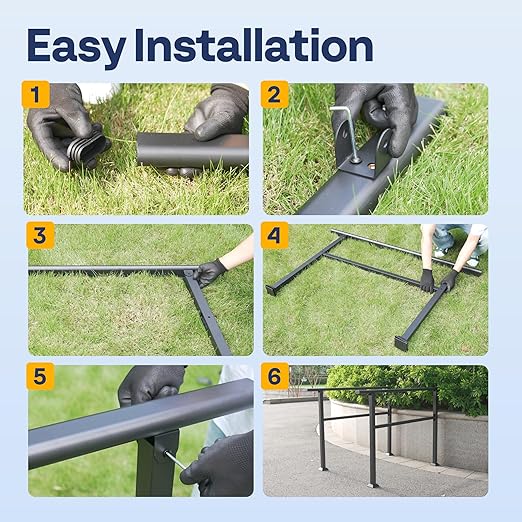 Easy Installation

1

2

3

4

5

6