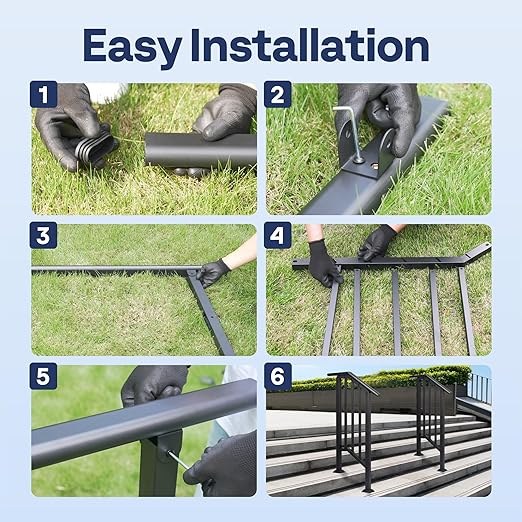 Easy Installation

1

2

3

4

5

6