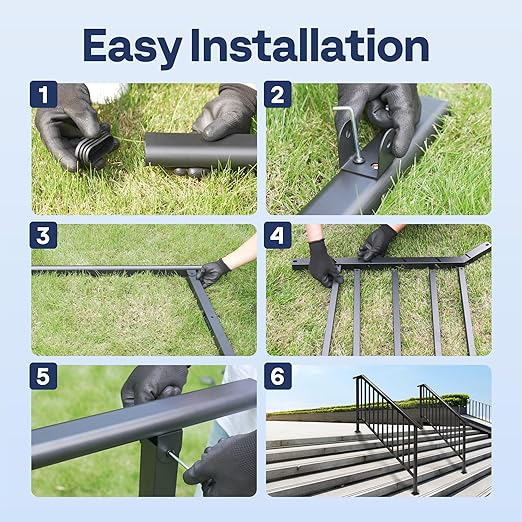 Easy Installation

1

2

3

4

5

6