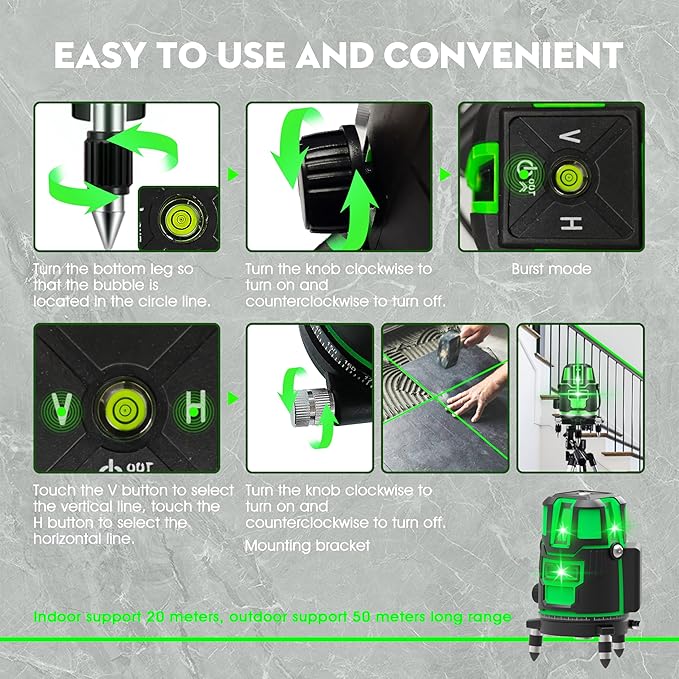 EASY TO USE AND CONVENIENT

V

OUT

H

Turn the bottom leg so that the bubble is located in the circle line.

Turn the knob clockwise to turn on and counterclockwise to turn off.

Burst mode

V

H

OUT

Touch the V button to select the vertical line, touch the H button to select the horizontal line.

Turn the knob clockwise to turn on and counterclockwise to turn off.

Mounting bracket

Indoor support 20 meters, outdoor support 50 meters long range