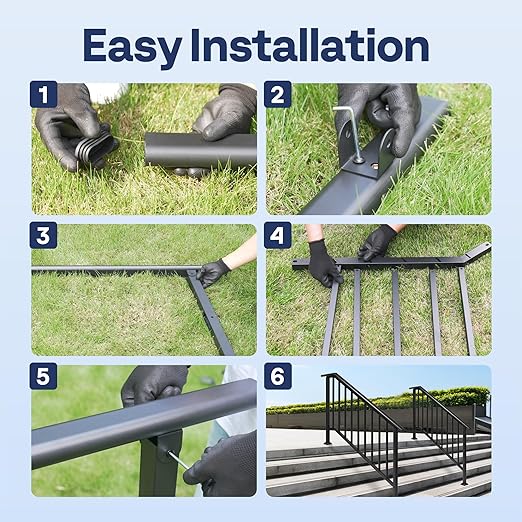 Easy Installation

1

2

3

4

5

6