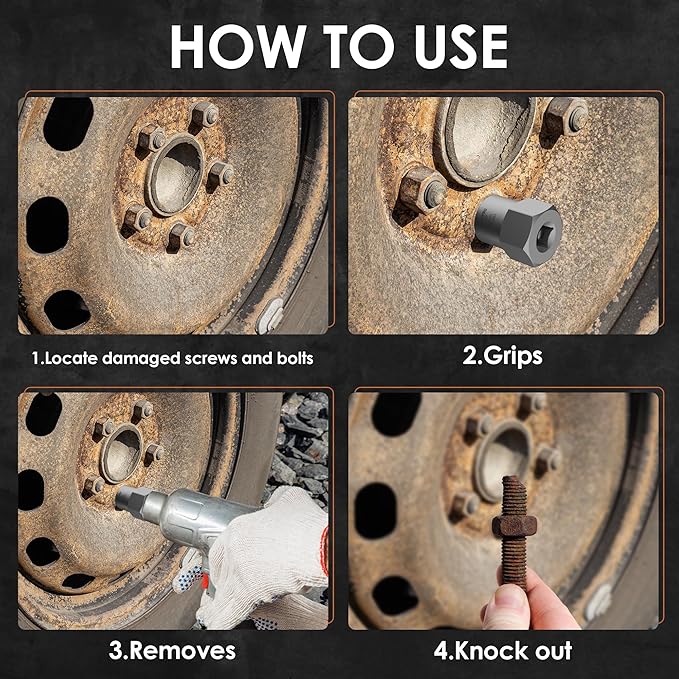 HOW TO USE

1.Locate damaged screws and bolts

2.Grips

3.Removes

4.Knock out