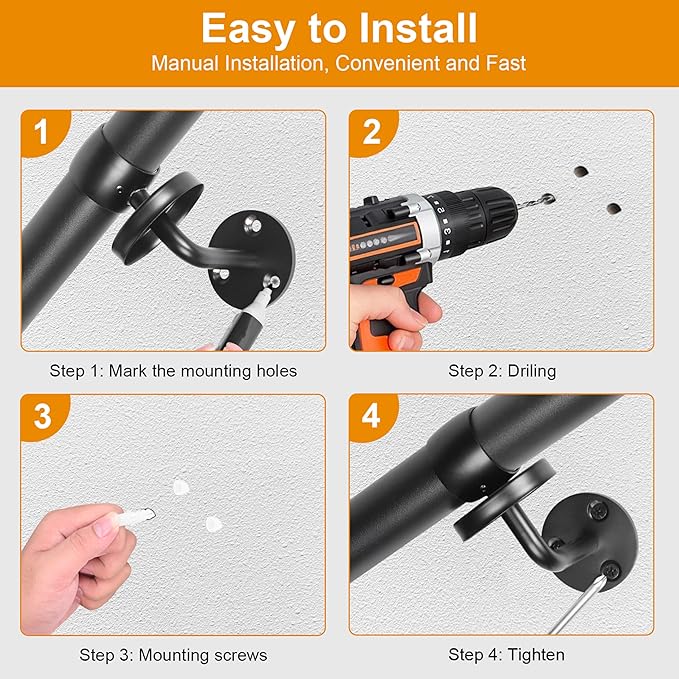 Easy to Install
Manual Installation, Convenient and Fast

1

Step 1: Mark the mounting holes

2

Step 2: Driling

3

Step 3: Mounting screws

4

Step 4: Tighten