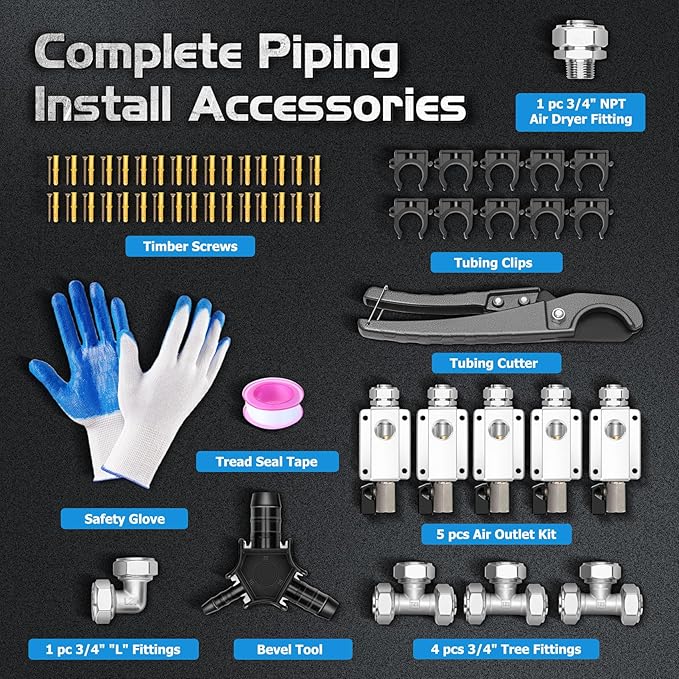 Complete Piping Install Accessories

1 pc 3/4" NPT Air Dryer Fitting

Timber Screws

Tubing Clips

Tubing Cutter

Tread Seal Tape

Safety Glove

5 pcs Air Outlet Kit

1 pc 3/4" "L" Fittings

Bevel Tool

4 pcs 3/4" Tree Fittings