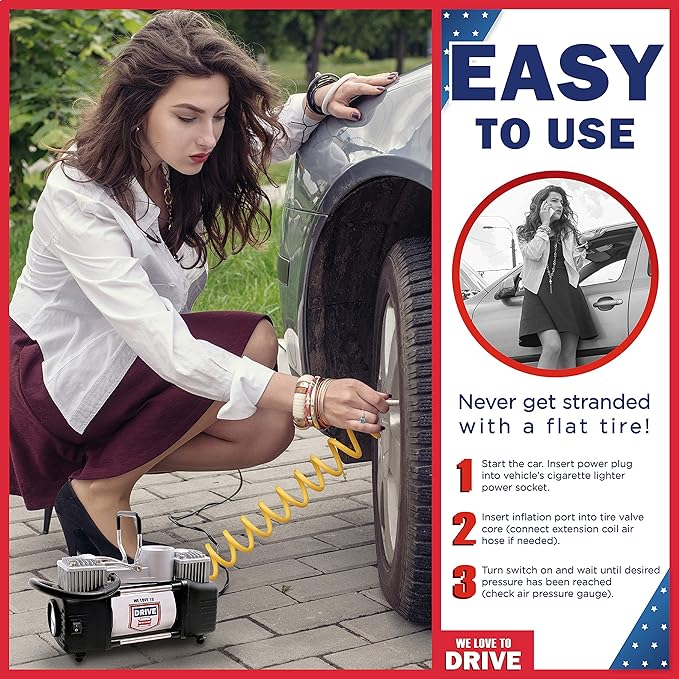 EASY
TO USE

Never get stranded with a flat tire!

1 Start the car. Insert power plug into vehicle's cigarette lighter power socket.

2 Insert inflation port into tire valve core (connect extension coil air hose if needed).

3 Turn switch on and wait until desired pressure has been reached (check air pressure gauge).

WE LOVE TO
DRIVE

WE LOVE TO
DRIVE